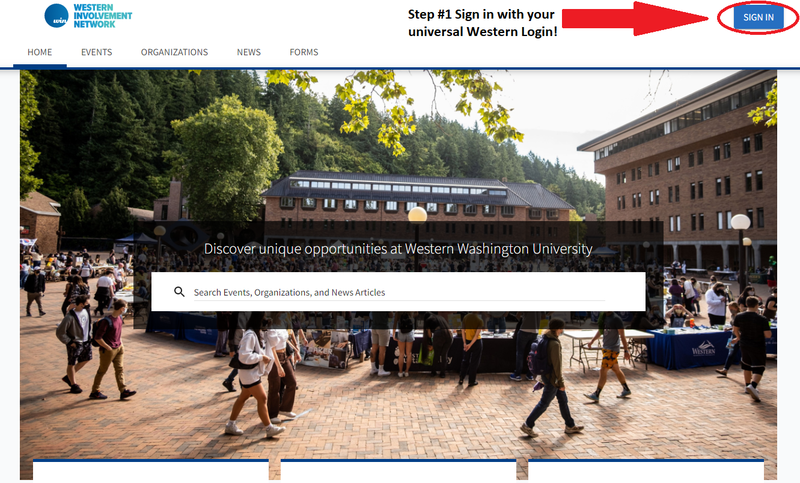 win WESTERN INVOLVEMENT NETWORK

Step #1 Sign in with your universal Western Login!

SIGN IN

HOME EVENTS ORGANIZATIONS NEWS FORMS

Discover unique opportunities at Western Washington University

Search Events, Organizations, and News Articles

WESTERN